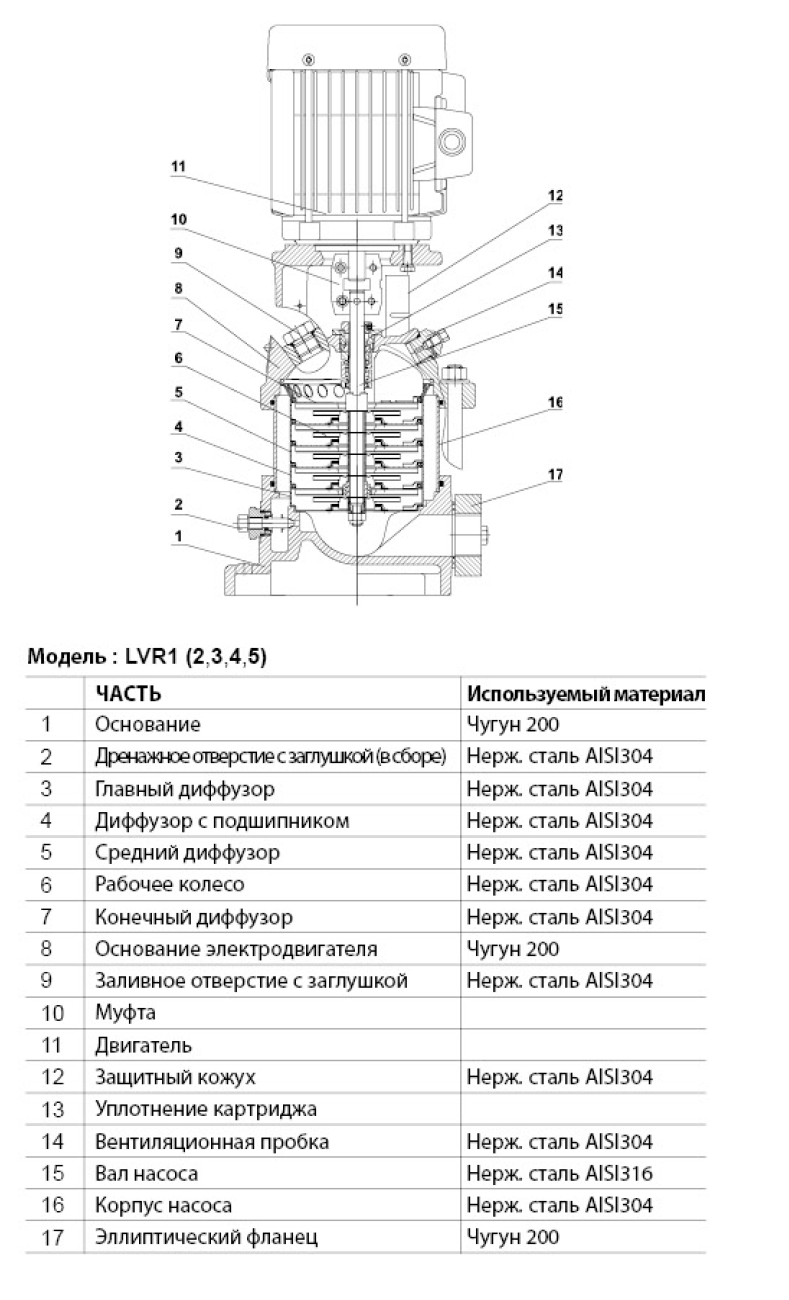 11
10
9
8
7
6
5
4
3
2
1
12
13
14
15
16
17

Модель : LVR1 (2,3,4,5)

| | ЧАСТЬ | Используемый материал |
|---|---|---|
| 1 | Основание | Чугун 200 |
| 2 | Дренажное отверстие с заглушкой (в сборе) | Нерж. сталь AISI304 |
| 3 | Главный диффузор | Нерж. сталь AISI304 |
| 4 | Диффузор с подшипником | Нерж. сталь AISI304 |
| 5 | Средний диффузор | Нерж. сталь AISI304 |
| 6 | Рабочее колесо | Нерж. сталь AISI304 |
| 7 | Конечный диффузор | Нерж. сталь AISI304 |
| 8 | Основание электродвигателя | Чугун 200 |
| 9 | Заливное отверстие с заглушкой | Нерж. сталь AISI304 |
| 10 | Муфта | |
| 11 | Двигатель | |
| 12 | Защитный кожух | Нерж. сталь AISI304 |
| 13 | Уплотнение картриджа | |
| 14 | Вентиляционная пробка | Нерж. сталь AISI304 |
| 15 | Вал насоса | Нерж. сталь AISI316 |
| 16 | Корпус насоса | Нерж. сталь AISI304 |
| 17 | Эллиптический фланец | Чугун 200 |