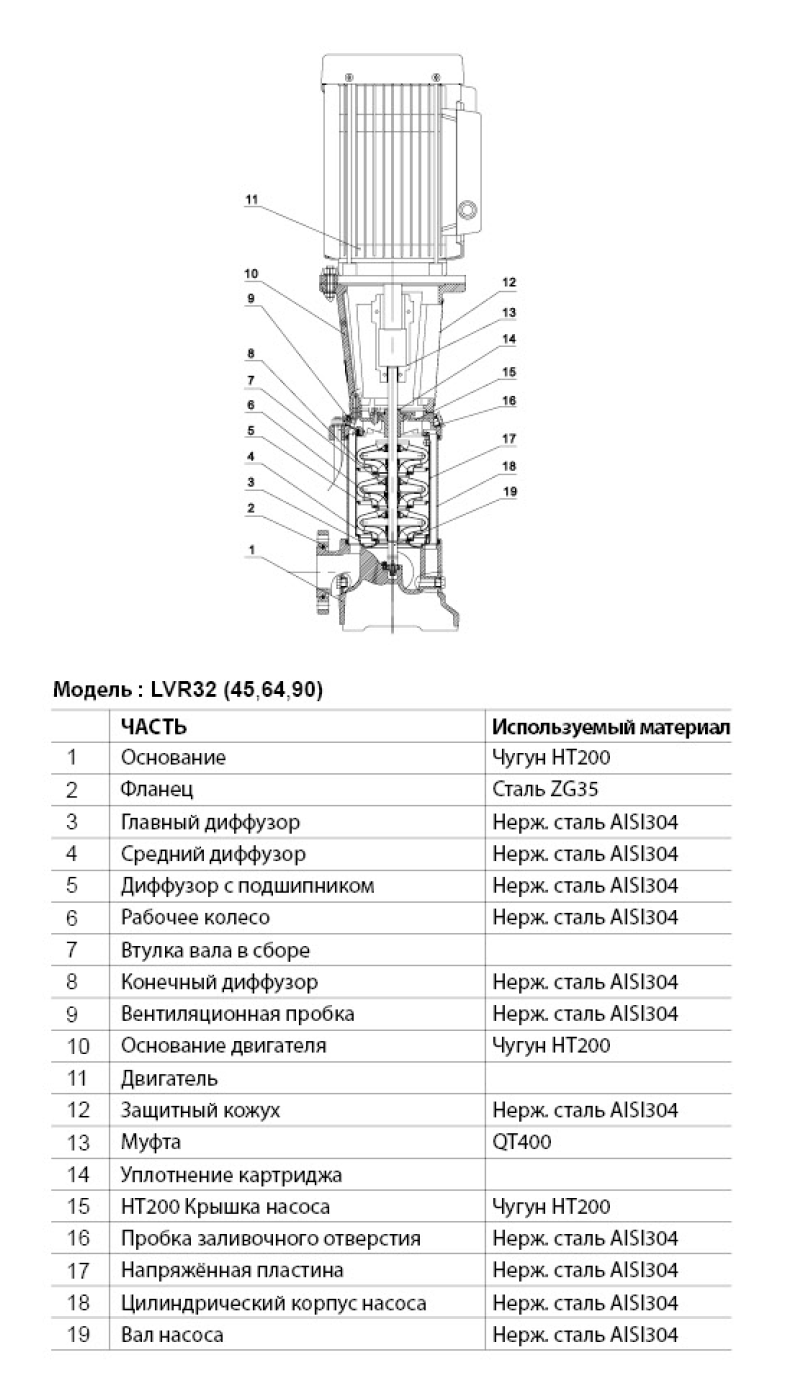 11
10
9
8
7
6
5
4
3
2
1
12
13
14
15
16
17
18
19

Модель : LVR32 (45,64,90)

| | ЧАСТЬ | Используемый материал |
|---|---|---|
| 1 | Основание | Чугун HT200 |
| 2 | Фланец | Сталь ZG35 |
| 3 | Главный диффузор | Нерж. сталь AISI304 |
| 4 | Средний диффузор | Нерж. сталь AISI304 |
| 5 | Диффузор с подшипником | Нерж. сталь AISI304 |
| 6 | Рабочее колесо | Нерж. сталь AISI304 |
| 7 | Втулка вала в сборе | |
| 8 | Конечный диффузор | Нерж. сталь AISI304 |
| 9 | Вентиляционная пробка | Нерж. сталь AISI304 |
| 10 | Основание двигателя | Чугун HT200 |
| 11 | Двигатель | |
| 12 | Защитный кожух | Нерж. сталь AISI304 |
| 13 | Муфта | QT400 |
| 14 | Уплотнение картриджа | |
| 15 | HT200 Крышка насоса | Чугун HT200 |
| 16 | Пробка заливочного отверстия | Нерж. сталь AISI304 |
| 17 | Напряжённая пластина | Нерж. сталь AISI304 |
| 18 | Цилиндрический корпус насоса | Нерж. сталь AISI304 |
| 19 | Вал насоса | Нерж. сталь AISI304 |